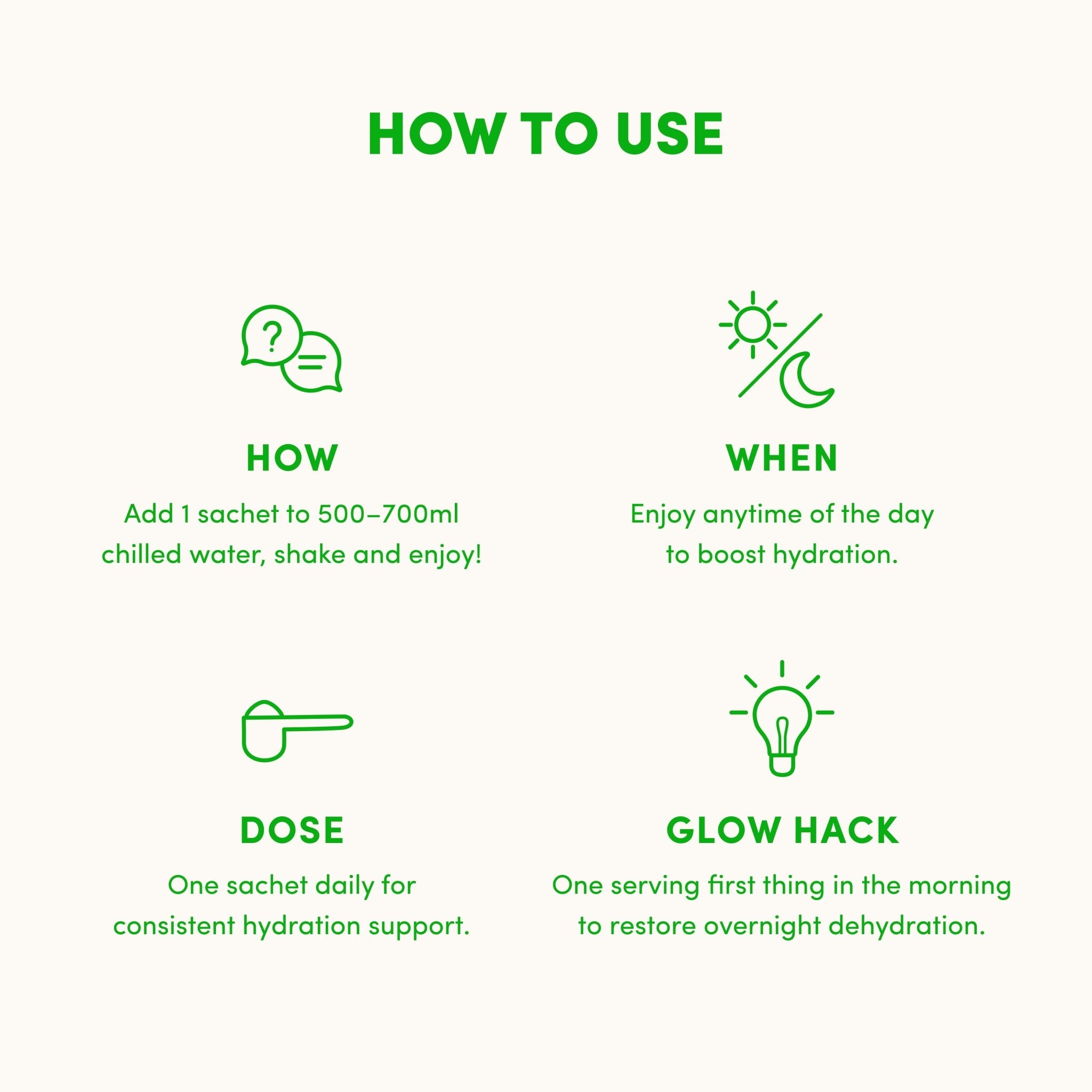 HOW TO USE

HOW

Add 1 sachet to 500–700ml chilled water, shake and enjoy!

WHEN

Enjoy anytime of the day to boost hydration.

DOSE

One sachet daily for consistent hydration support.

GLOW HACK

One serving first thing in the morning to restore overnight dehydration.