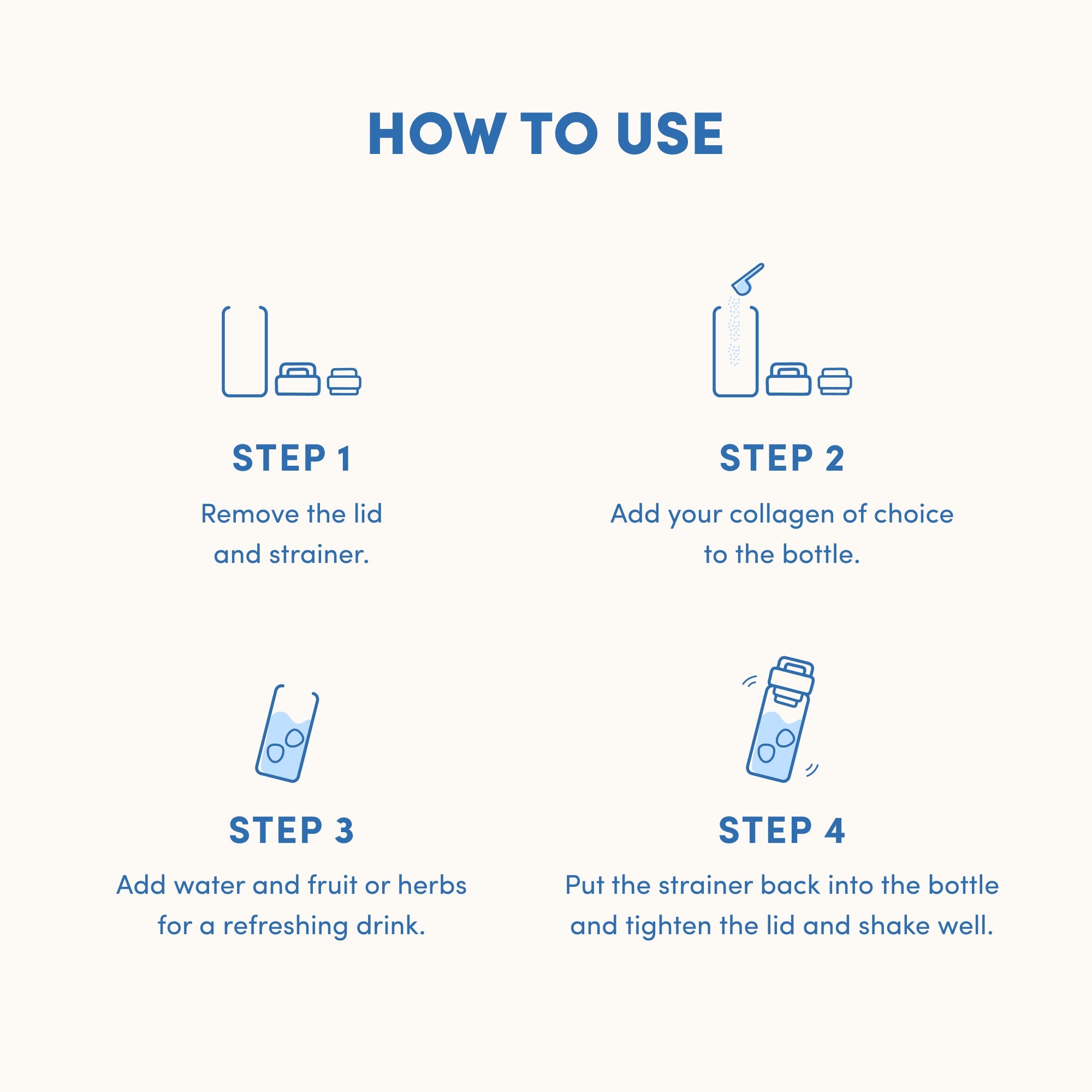 HOW TO USE

STEP 1

Remove the lid and strainer.

STEP 2

Add your collagen of choice to the bottle.

STEP 3

Add water and fruit or herbs for a refreshing drink.

STEP 4

Put the strainer back into the bottle and tighten the lid and shake well.