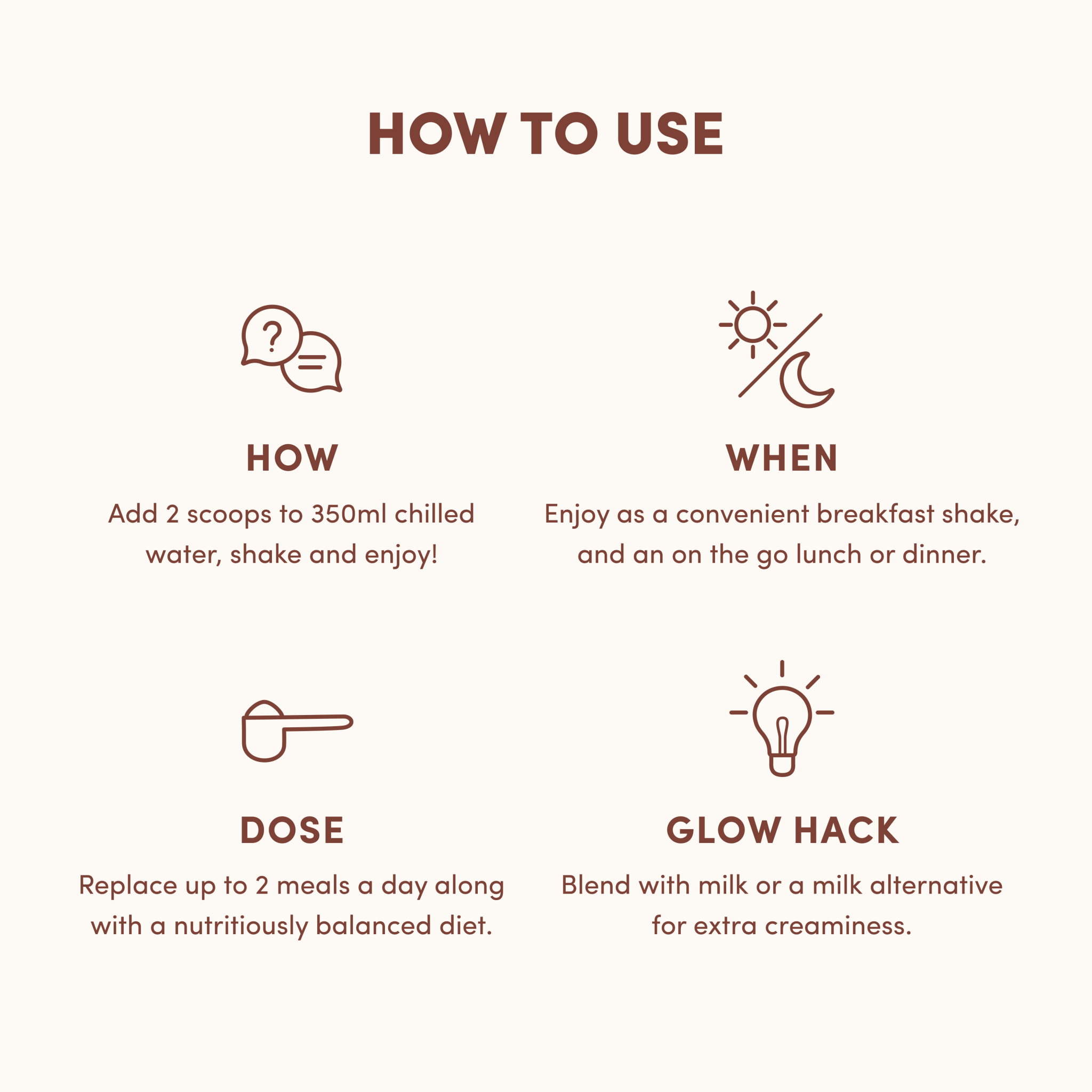 HOW TO USE

HOW

Add 2 scoops to 350ml chilled water, shake and enjoy!

WHEN

Enjoy as a convenient breakfast shake, and an on the go lunch or dinner.

DOSE

Replace up to 2 meals a day along with a nutritiously balanced diet.

GLOW HACK

Blend with milk or a milk alternative for extra creaminess.