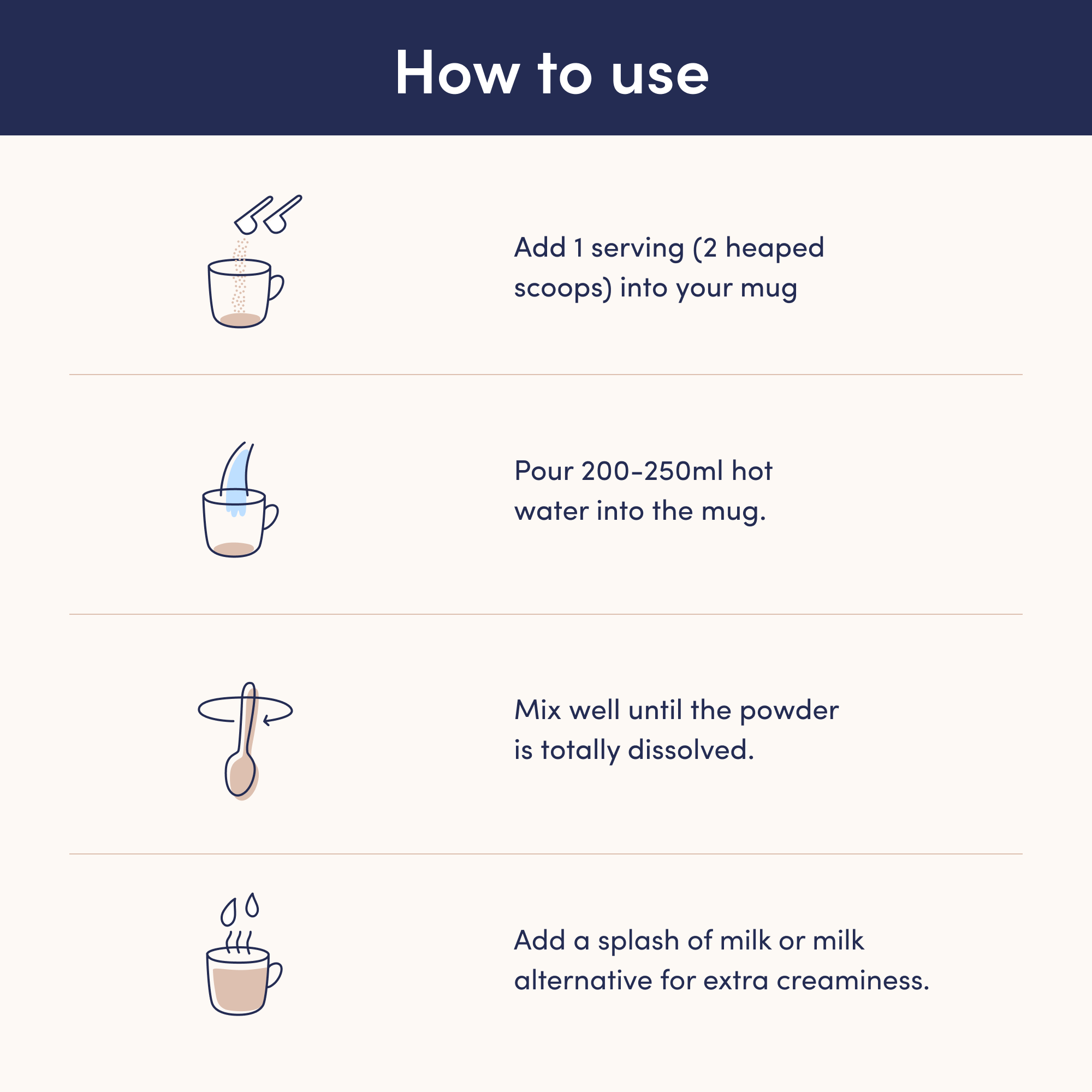 How to use

Add 1 serving (2 heaped scoops) into your mug

Pour 200-250ml hot water into the mug.

Mix well until the powder is totally dissolved.

Add a splash of milk or milk alternative for extra creaminess.