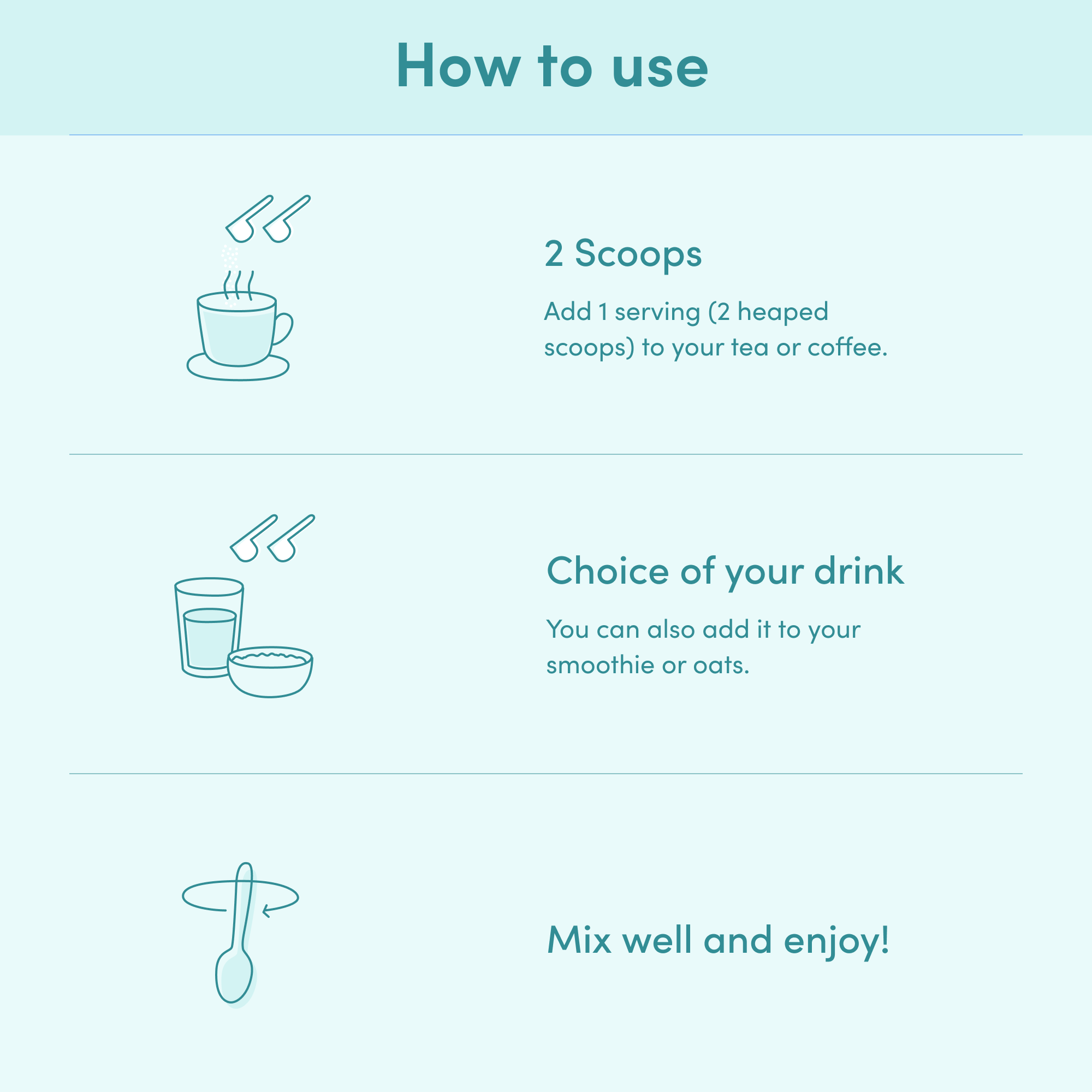 How to use

2 Scoops

Add 1 serving (2 heaped scoops) to your tea or coffee.

Choice of your drink

You can also add it to your smoothie or oats.

Mix well and enjoy!