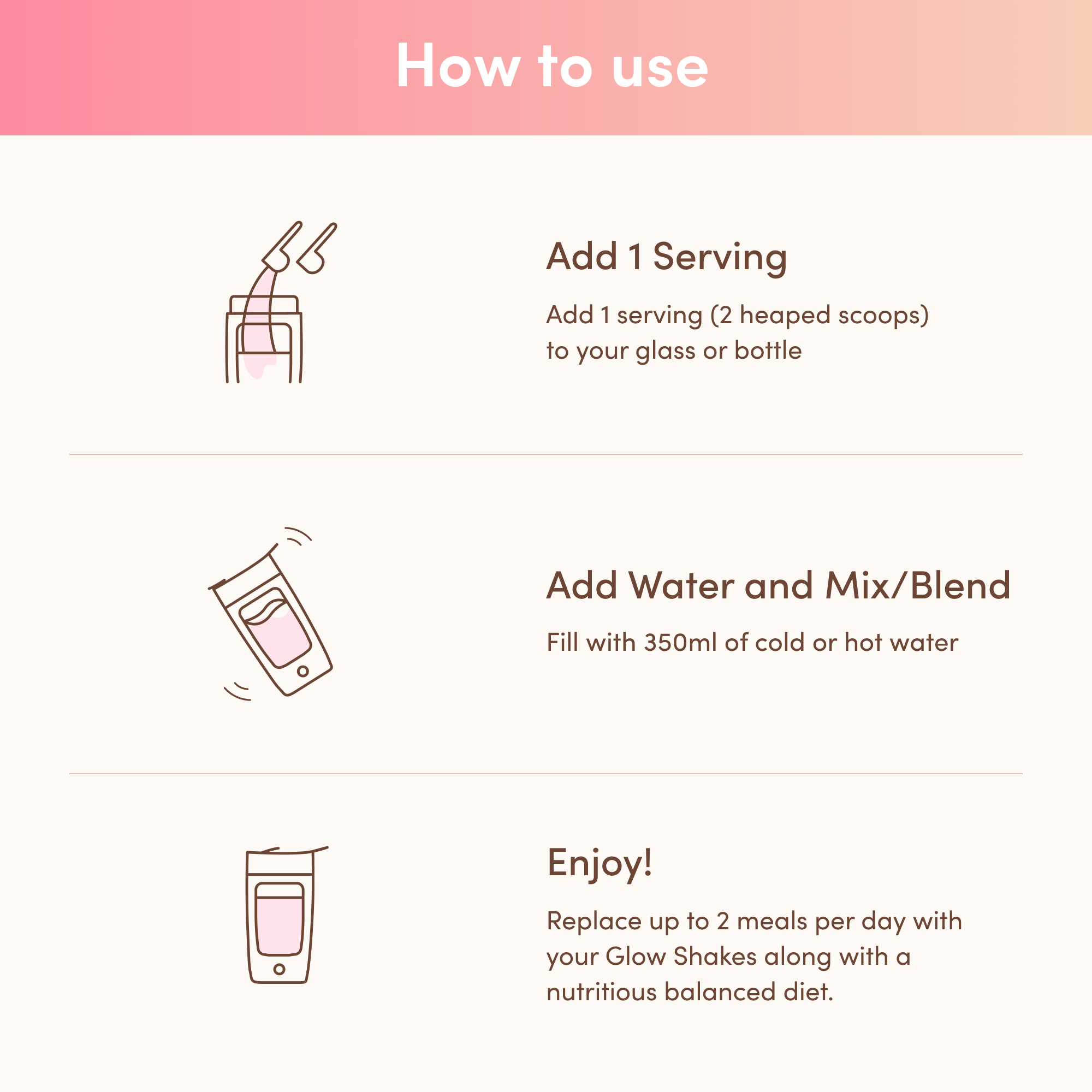 How to use

Add 1 Serving

Add 1 serving (2 heaped scoops) to your glass or bottle

Add Water and Mix/Blend

Fill with 350ml of cold or hot water

Enjoy!

Replace up to 2 meals per day with your Glow Shakes along with a nutritious balanced diet.