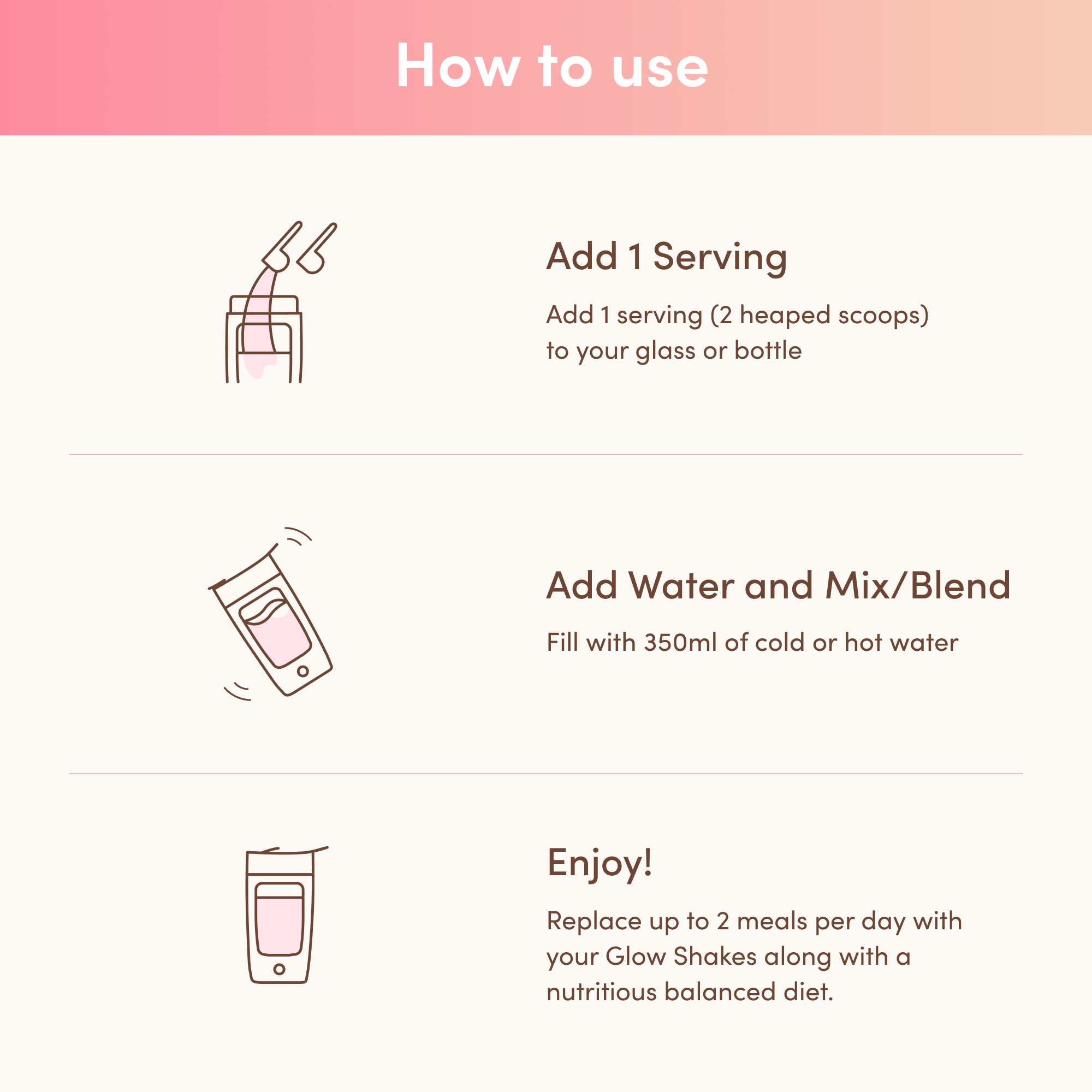 How to use

Add 1 Serving

Add 1 serving (2 heaped scoops) to your glass or bottle

Add Water and Mix/Blend

Fill with 350ml of cold or hot water

Enjoy!

Replace up to 2 meals per day with your Glow Shakes along with a nutritious balanced diet.